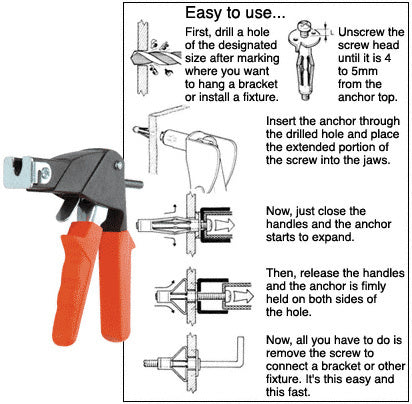 Easy to use...

First, drill a hole of the designated size after marking where you want to hang a bracket or install a fixture.

L

Unscrew the screw head until it is 4 to 5mm from the anchor top.

Insert the anchor through the drilled hole and place the extended portion of the screw into the jaws.

Now, just close the handles and the anchor starts to expand.

Then, release the handles and the anchor is fimly held on both sides of the hole.

Now, all you have to do is remove the screw to connect a bracket or other fixture. It's this easy and this fast.