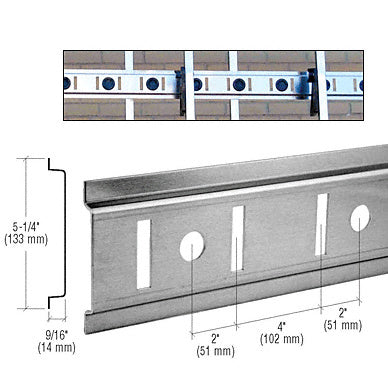 5-1/4"
(133 mm)

9/16"
(14 mm)

2"
(51 mm)

4"
(102 mm)

2"
(51 mm)